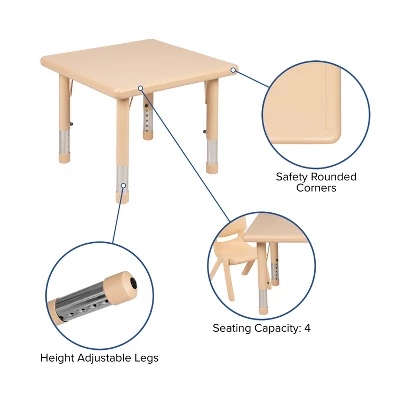 Safety Rounded Corners

Seating Capacity: 4

Height Adjustable Legs